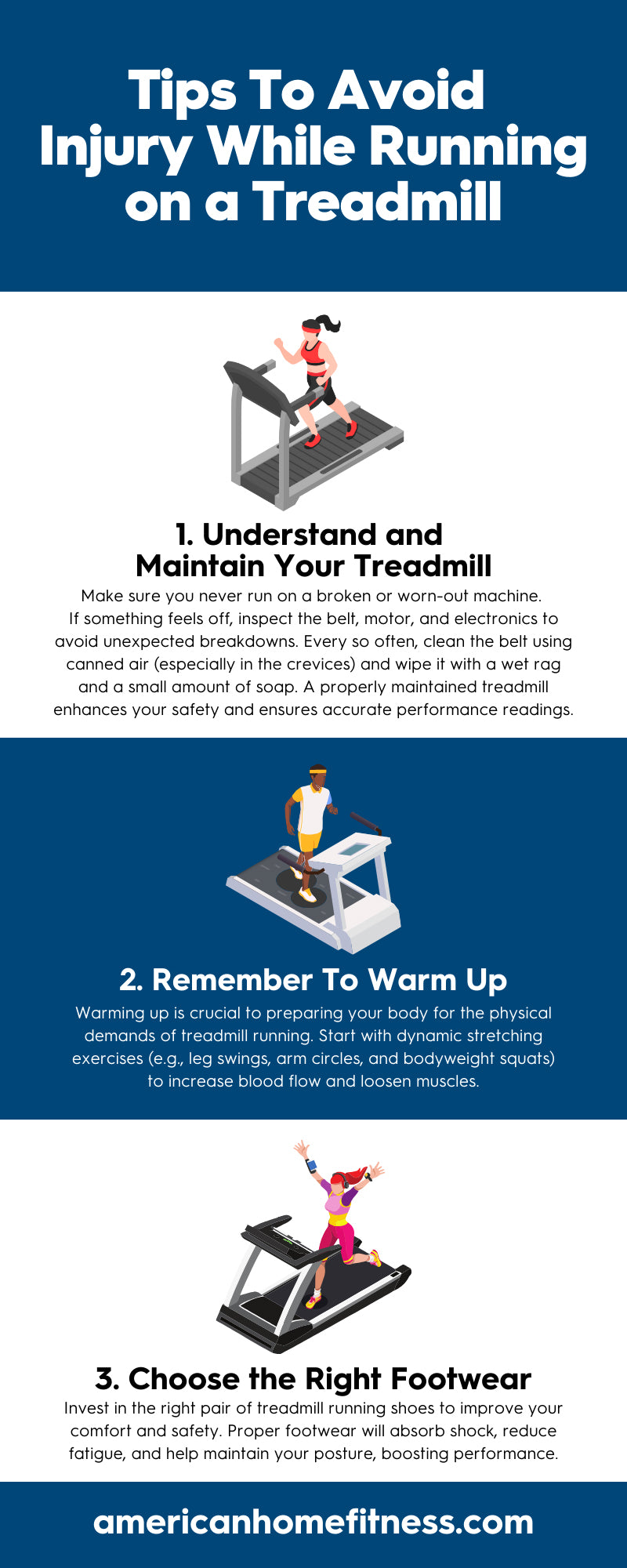 Tips To Avoid Injury While Running on a Treadmill

1. Understand and Maintain Your Treadmill

Make sure you never run on a broken or worn-out machine. If something feels off, inspect the belt, motor, and electronics to avoid unexpected breakdowns. Every so often, clean the belt using canned air (especially in the crevices) and wipe it with a wet rag and a small amount of soap. A properly maintained treadmill enhances your safety and ensures accurate performance readings.

2. Remember To Warm Up

Warming up is crucial to preparing your body for the physical demands of treadmill running. Start with dynamic stretching exercises (e.g., leg swings, arm circles, and bodyweight squats) to increase blood flow and loosen muscles.

3. Choose the Right Footwear

Invest in the right pair of treadmill running shoes to improve your comfort and safety. Proper footwear will absorb shock, reduce fatigue, and help maintain your posture, boosting performance.

americanhomefitness.com